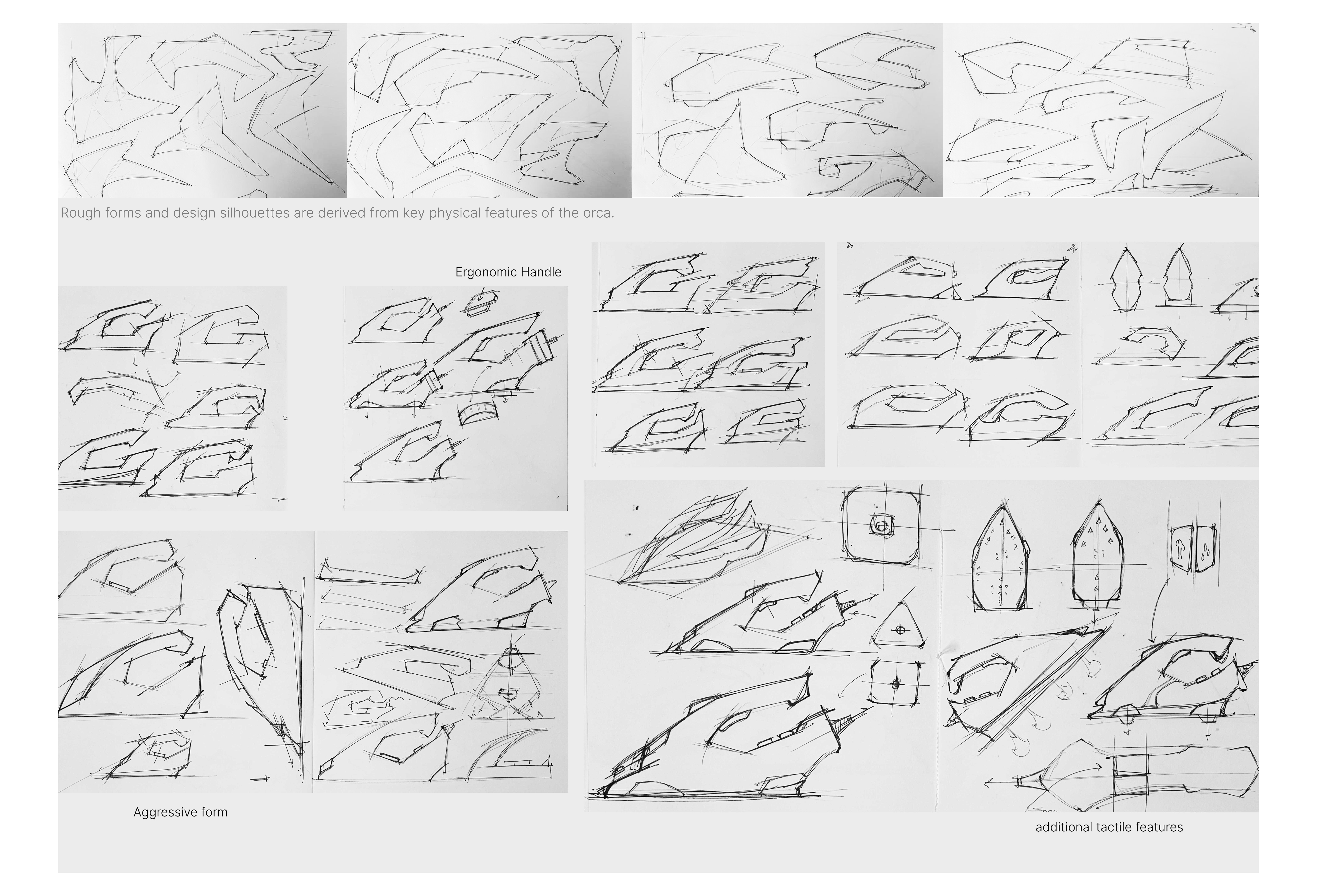 Rough forms and design silhouettes are derived from key physical features of the orca.

Ergonomic Handle

Aggressive form

additional tactile features